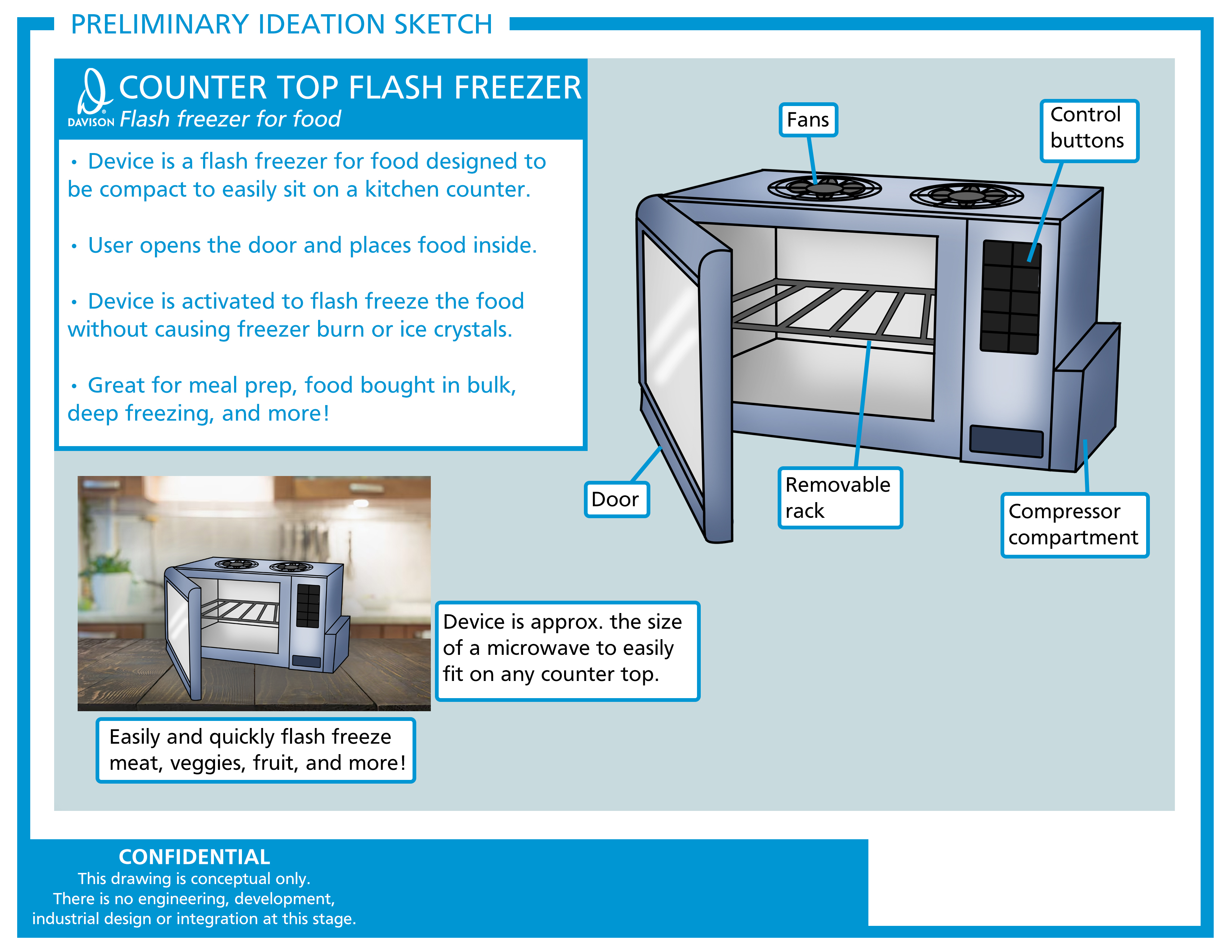 PRELIMINARY IDEATION SKETCH

DAVISON

COUNTER TOP FLASH FREEZER
Flash freezer for food

• Device is a flash freezer for food designed to be compact to easily sit on a kitchen counter.

• User opens the door and places food inside.

• Device is activated to flash freeze the food without causing freezer burn or ice crystals.

• Great for meal prep, food bought in bulk, deep freezing, and more!

Fans

Control buttons

Door

Removable rack

Compressor compartment

Device is approx. the size of a microwave to easily fit on any counter top.

Easily and quickly flash freeze meat, veggies, fruit, and more!

CONFIDENTIAL
This drawing is conceptual only.
There is no engineering, development, industrial design or integration at this stage.